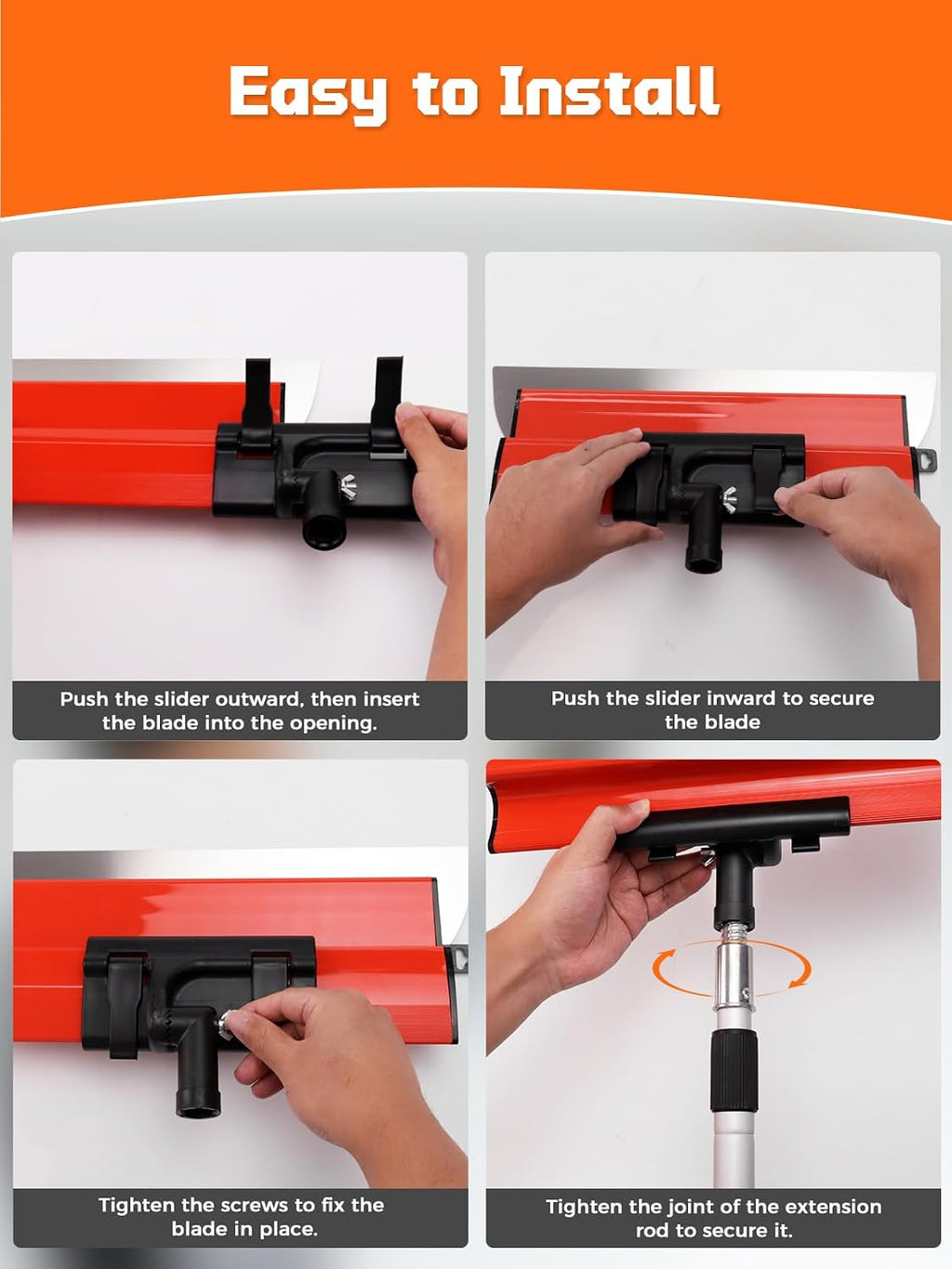 Easy to Install

Push the slider outward, then insert the blade into the opening.

Push the slider inward to secure the blade

Tighten the screws to fix the blade in place.

Tighten the joint of the extension rod to secure it.