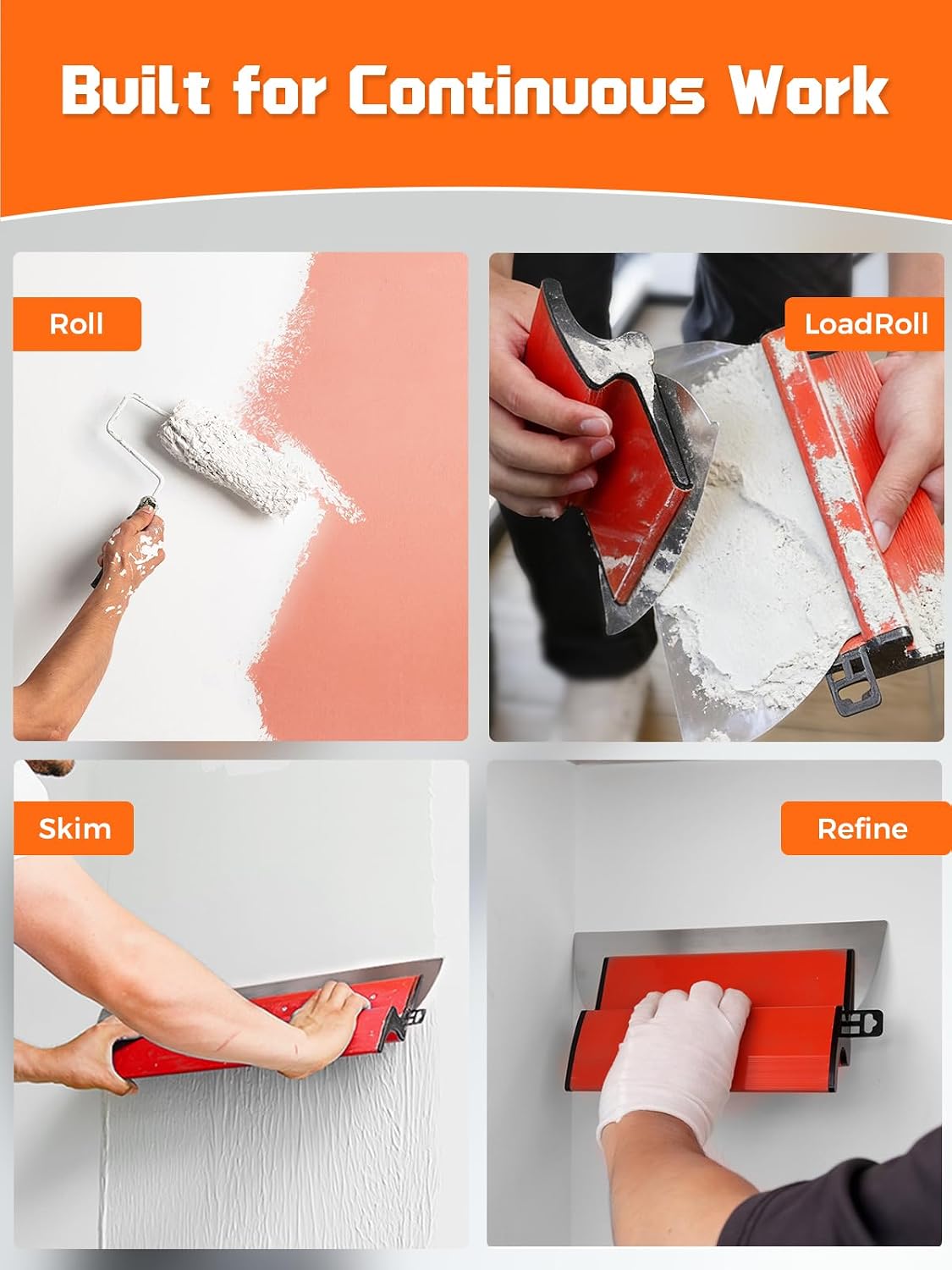 Built for Continuous Work

Roll

LoadRoll

Skim

Refine