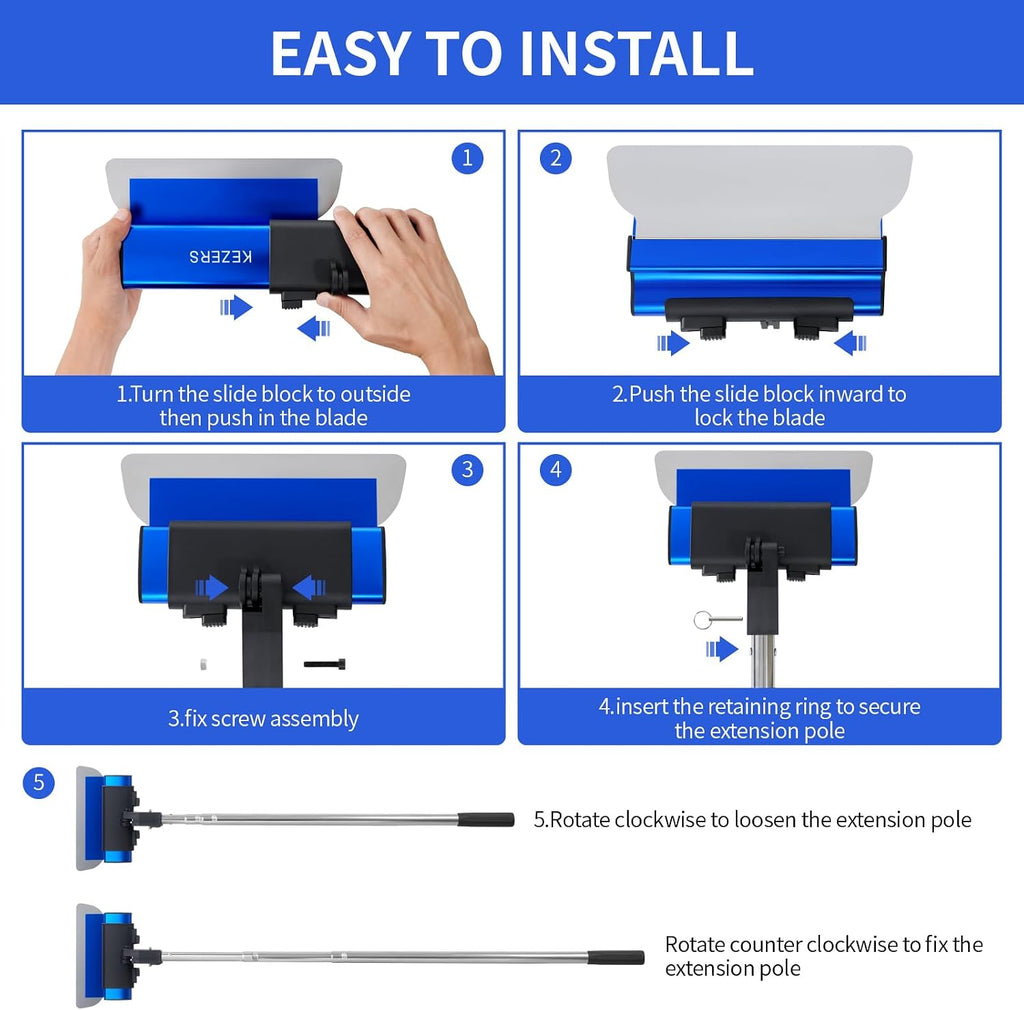 EASY TO INSTALL

1

KEZERS

1.Turn the slide block to outside then push in the blade

2

2.Push the slide block inward to lock the blade

3

3.fix screw assembly

4

4.insert the retaining ring to secure the extension pole

5

5.Rotate clockwise to loosen the extension pole

Rotate counter clockwise to fix the extension pole