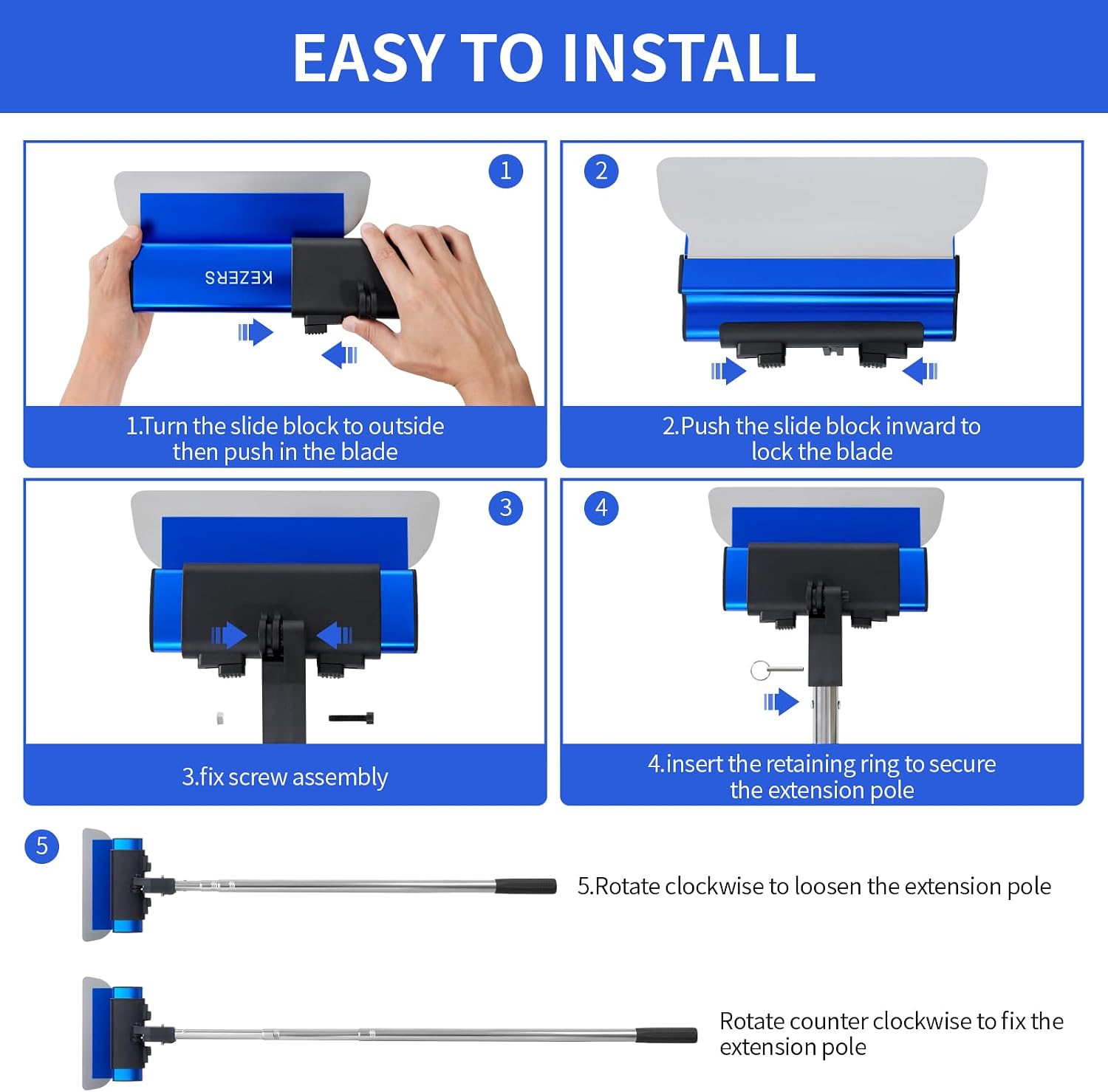 EASY TO INSTALL

1

KEZERS

1.Turn the slide block to outside then push in the blade

2

2.Push the slide block inward to lock the blade

3

3.fix screw assembly

4

4.insert the retaining ring to secure the extension pole

5

5.Rotate clockwise to loosen the extension pole

Rotate counter clockwise to fix the extension pole