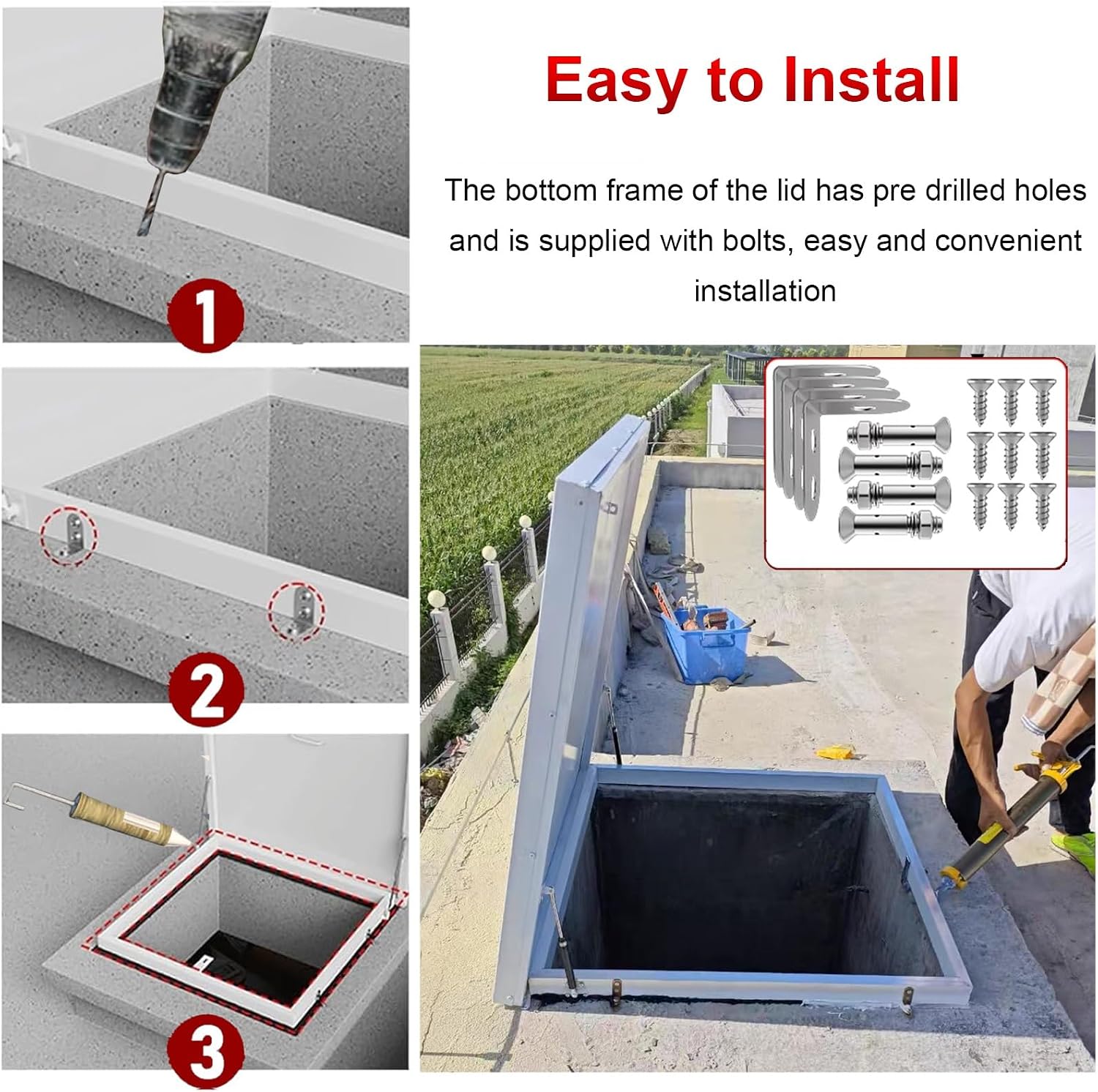 1

2

3

Easy to Install

The bottom frame of the lid has pre drilled holes and is supplied with bolts, easy and convenient installation